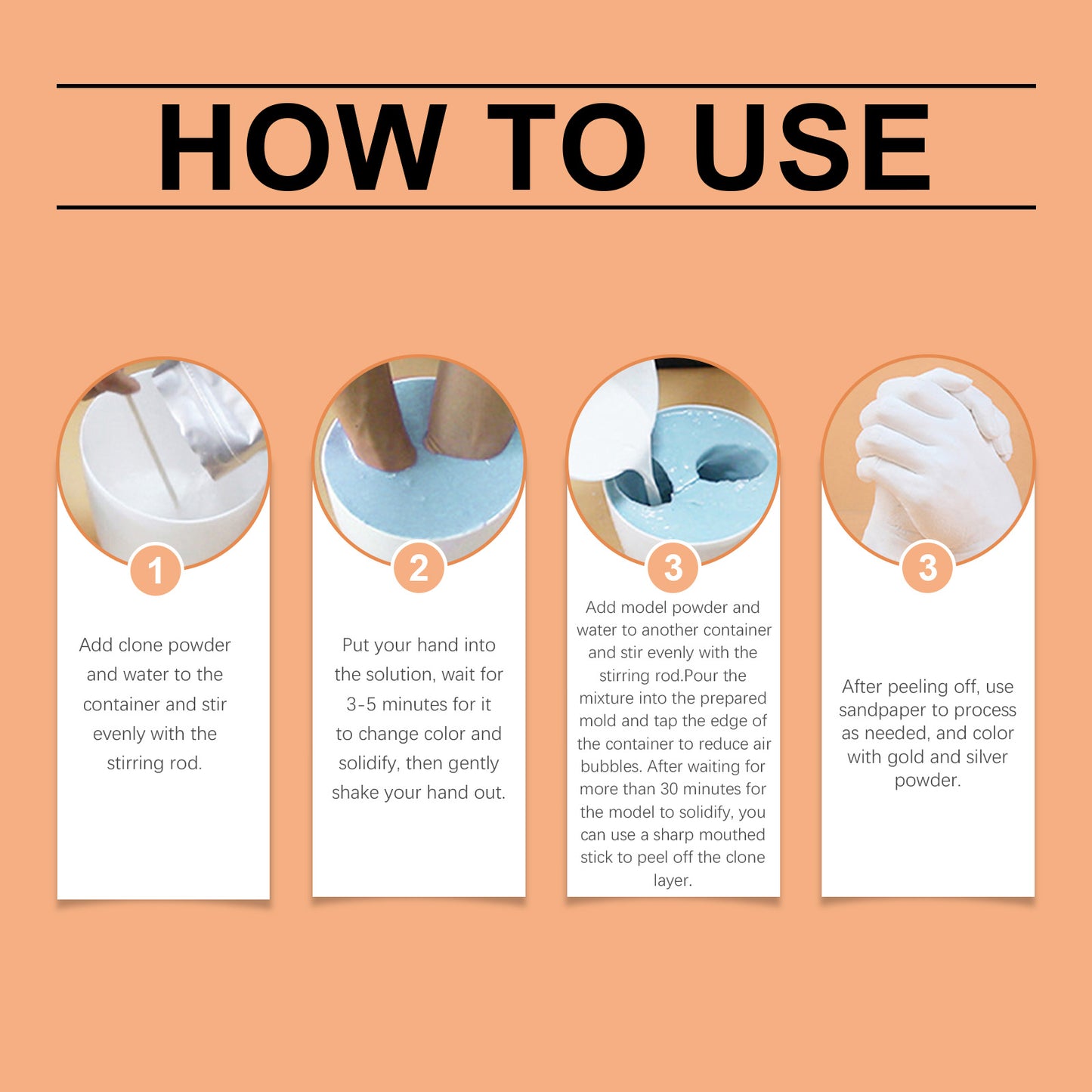 HOW TO USE

1

Add clone powder and water to the container and stir evenly with the stirring rod.

2

Put your hand into the solution, wait for 3-5 minutes for it to change color and solidify, then gently shake your hand out.

3

Add model powder and water to another container and stir evenly with the stirring rod.Pour the mixture into the prepared mold and tap the edge of the container to reduce air bubbles. After waiting for more than 30 minutes for the model to solidify, you can use a sharp mouthed stick to peel off the clone layer.

3

After peeling off, use sandpaper to process as needed, and color with gold and silver powder.