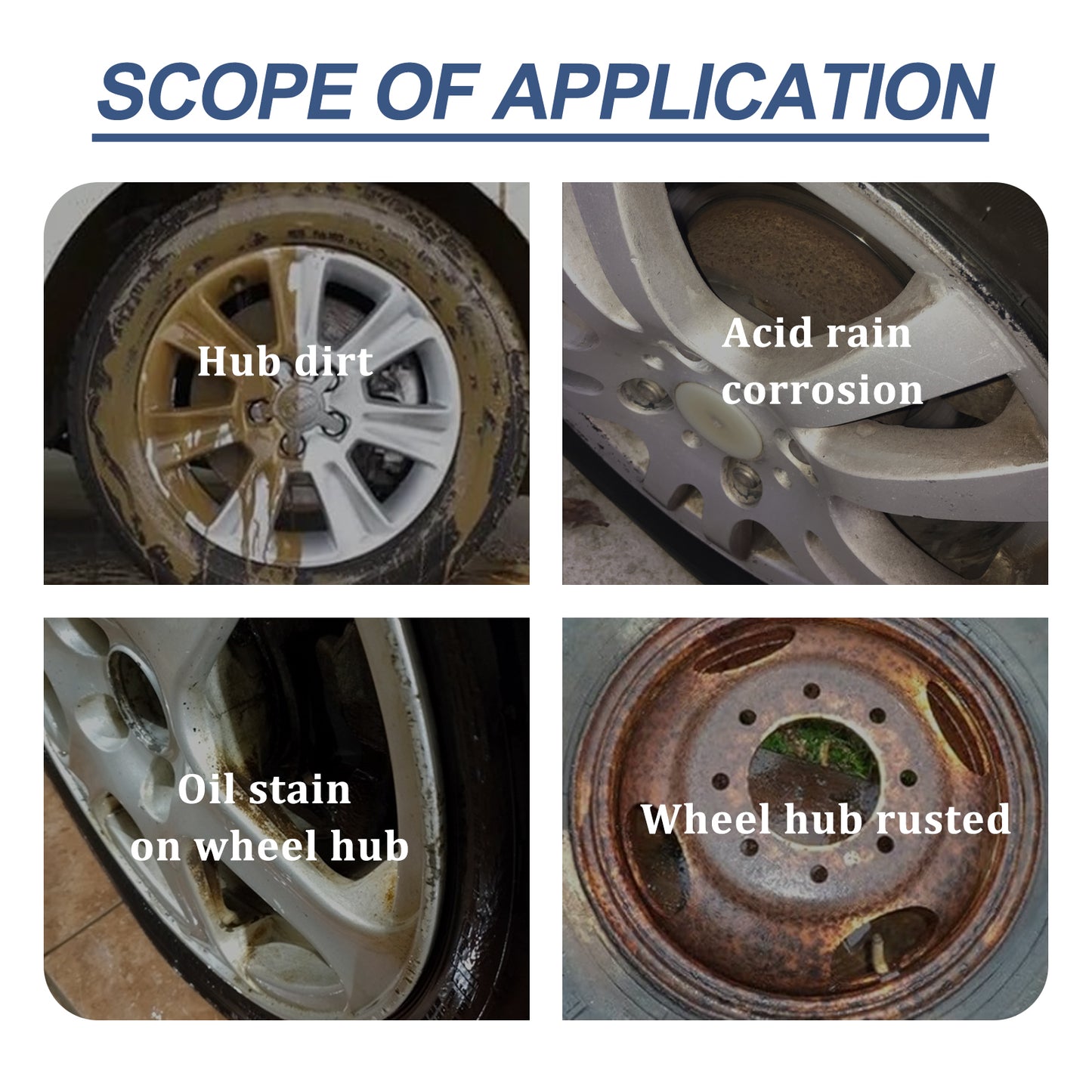 SCOPE OF APPLICATION

Hub dirt

Acid rain corrosion

Oil stain on wheel hub

Wheel hub rusted