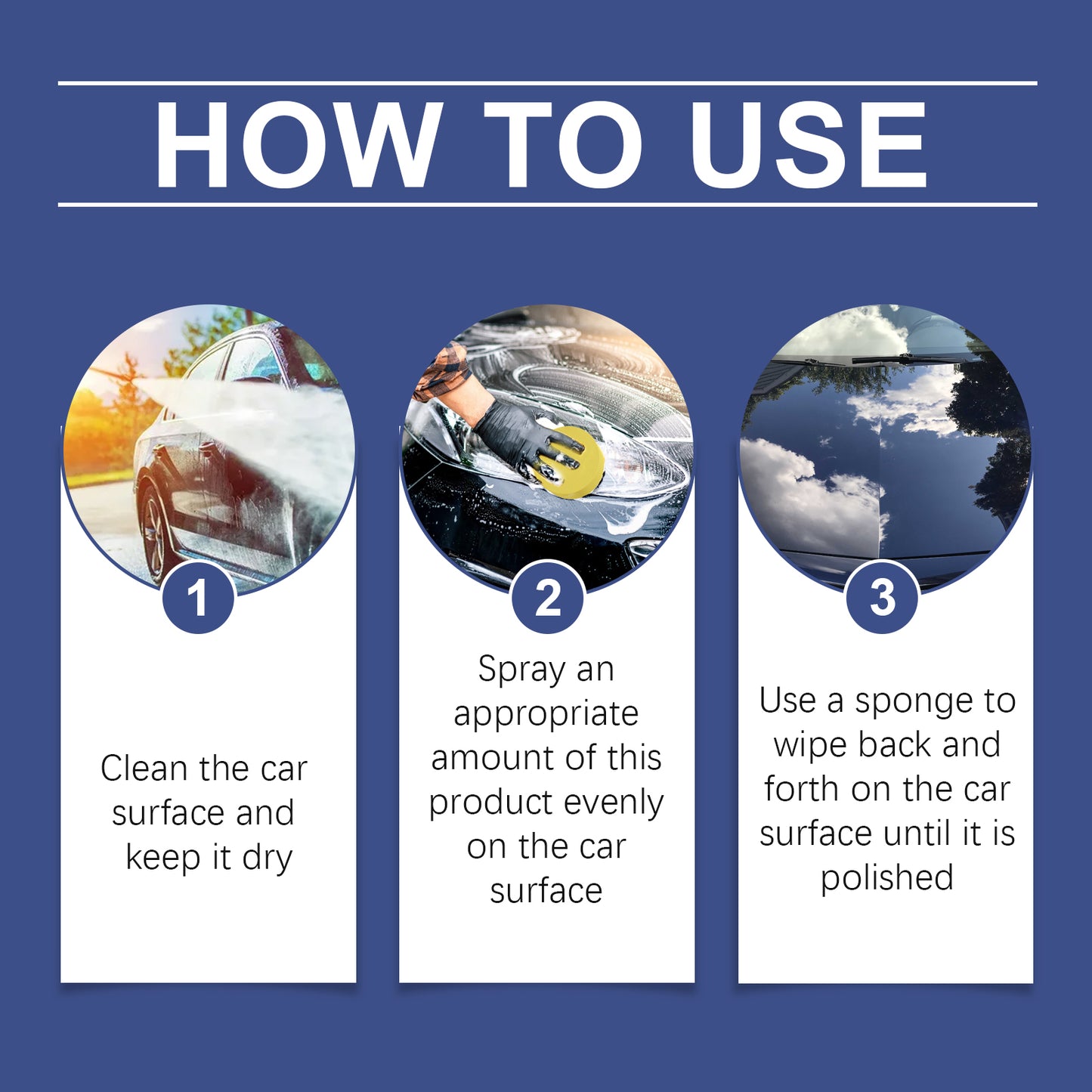 HOW TO USE

1

Clean the car surface and keep it dry

2

Spray an appropriate amount of this product evenly on the car surface

3

Use a sponge to wipe back and forth on the car surface until it is polished